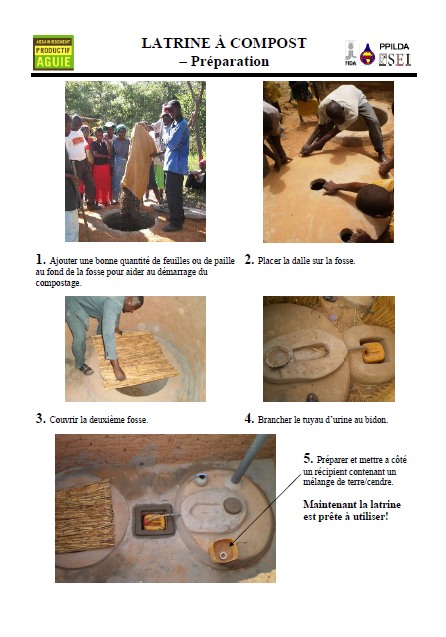 ASSAINISSEMENT PRODUCTIF AGUIE

LATRINE À COMPOST
– Préparation

FIDA PPILDA SEI

1. Ajouter une bonne quantité de feuilles ou de paille au fond de la fosse pour aider au démarrage du compostage.

2. Placer la dalle sur la fosse.

3. Couvrir la deuxième fosse.

4. Brancher le tuyau d'urine au bidon.

5. Préparer et mettre a côté un récipient contenant un mélange de terre/cendre.

Maintenant la latrine est prête à utiliser!